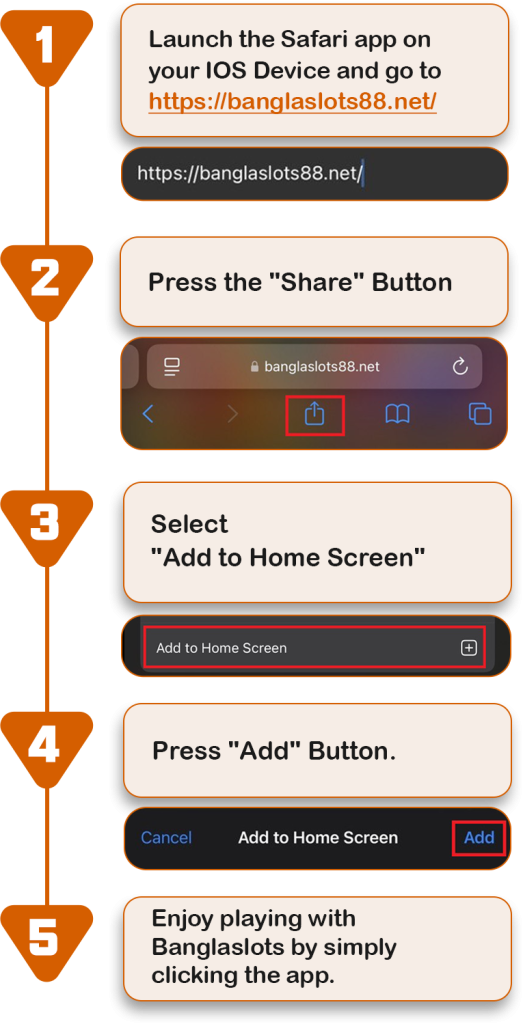 1

Launch the Safari app on your IOS Device and go to https://banglaslots88.net/

https://banglaslots88.net/

2

Press the "Share" Button

banglaslots88.net

3

Select "Add to Home Screen"

Add to Home Screen

4

Press "Add" Button.

Cancel Add to Home Screen Add

5

Enjoy playing with Banglaslots by simply clicking the app.